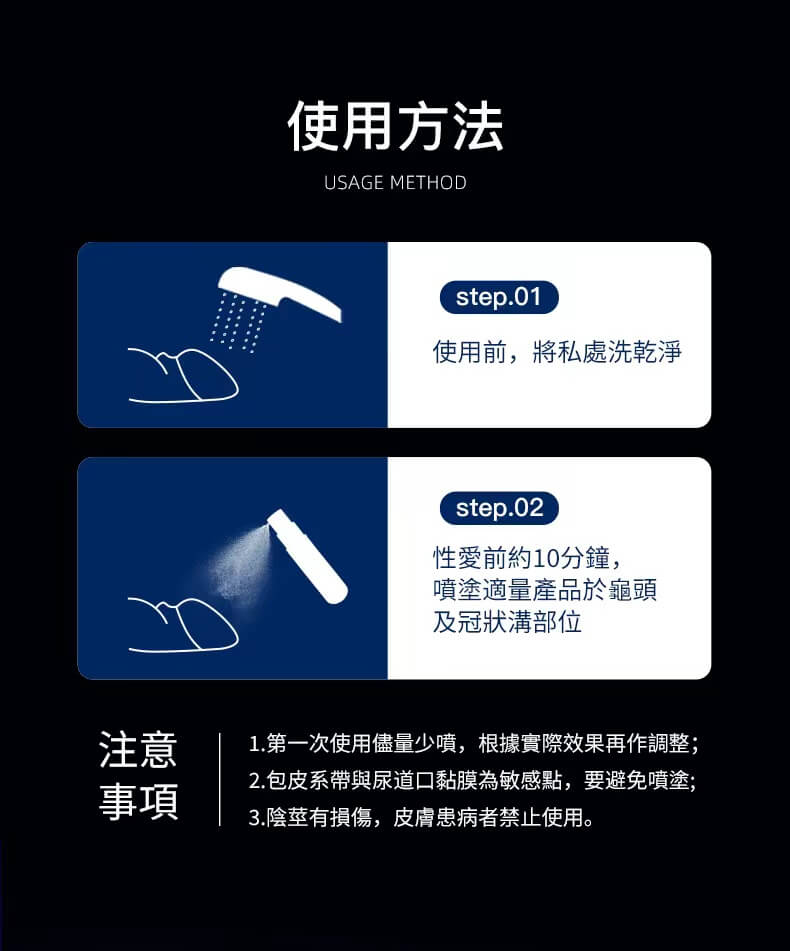 使用方法

USAGE METHOD

step.01

使用前，將私處洗乾淨

step.02

性愛前約10分鐘，噴塗適量產品於龜頭及冠狀溝部位

注意事項

1.第一次使用儘量少噴，根據實際效果再作調整；
2.包皮系帶與尿道口黏膜為敏感點，要避免噴塗；
3.陰莖有損傷，皮膚患病者禁止使用。