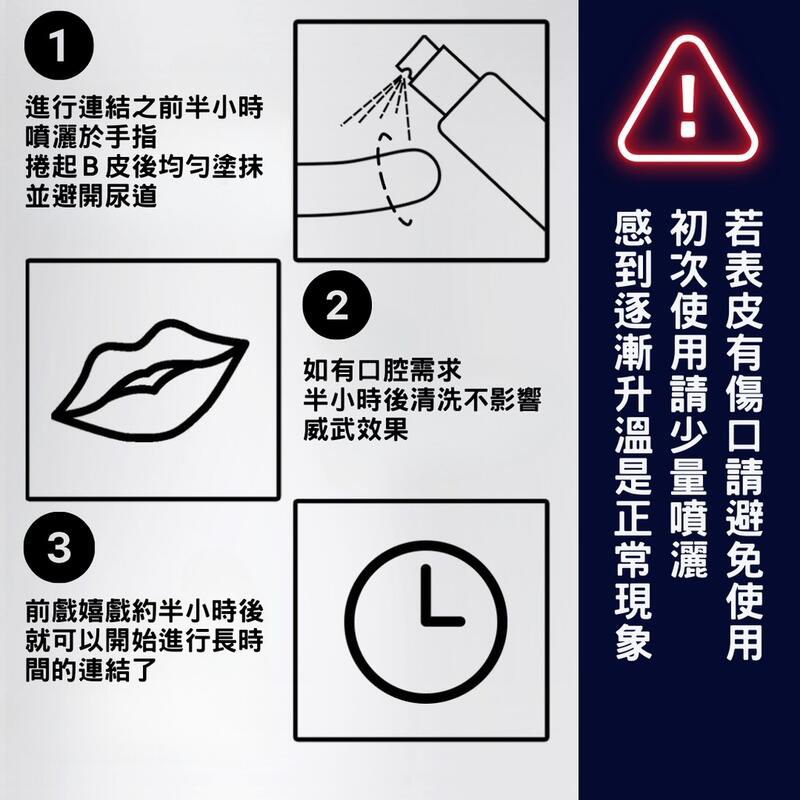 1

進行連結之前半小時
噴灑於手指
捲起 B 皮後均勻塗抹
並避開尿道

2

如有口腔需求
半小時後清洗不影響
威武效果

3

前戲嬉戲約半小時後
就可以開始進行長時
間的連結了

!

若表皮有傷口請避免使用
初次使用請少量噴灑
感到逐漸升溫是正常現象